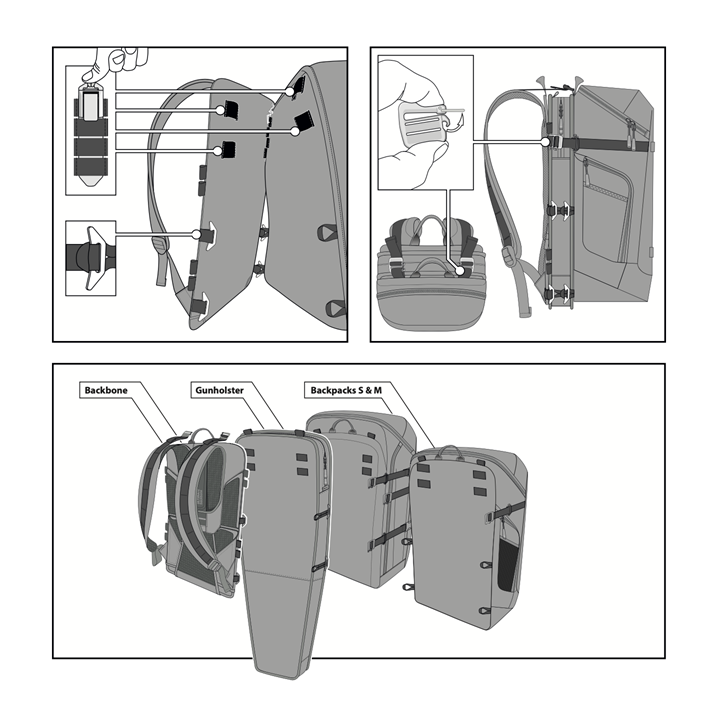 Backbone
Gunholster
Backpacks S & M